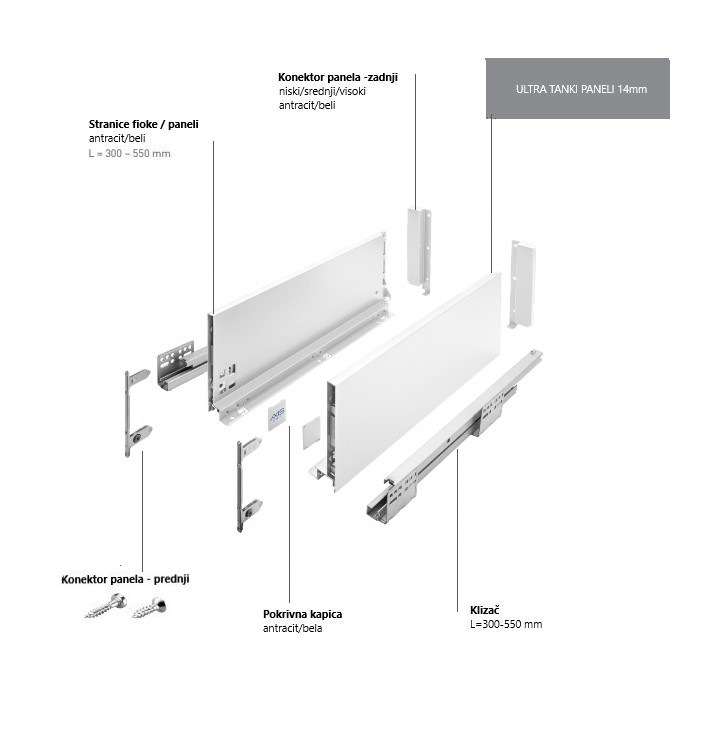 Konektor panela -zadnji
niski/srednji/visoki
antracit/beli

ULTRA TANKI PANELI 14mm

Stranice fioke / paneli
antracit/beli
L = 300 – 550 mm

Konektor panela - prednji

Pokrivna kapica
antracit/bela

Klizač
L=300-550 mm